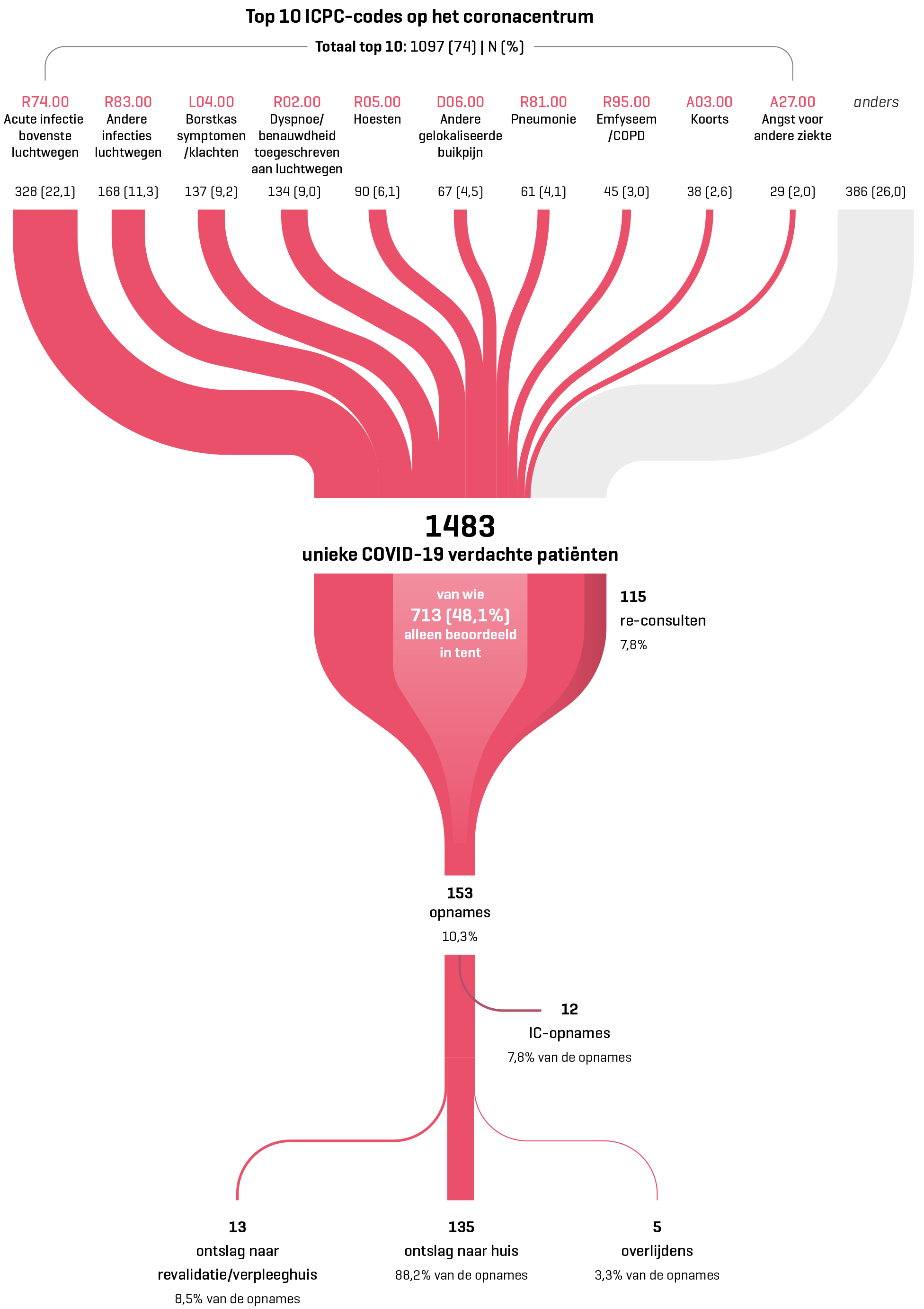 Top 10 ICPC-codes op het coronacentrum

Totaal top 10: 1097 (74) | N (%)

R74.00
Acute infectie bovenste luchtwegen
328 (22,1)

R83.00
Andere infecties luchtwegen
168 (11,3)

L04.00
Borstkas symptomen /klachten
137 (9,2)

R02.00
Dyspnoe/ benauwdheid toegeschreven aan luchtwegen
134 (9,0)

R05.00
Hoesten
90 (6,1)

D06.00
Andere gelokaliseerde buikpijn
67 (4,5)

R81.00
Pneumonie
61 (4,1)

R95.00
Emfyseem /COPD
45 (3,0)

A03.00
Koorts
38 (2,6)

A27.00
Angst voor andere ziekte
29 (2,0)

anders
386 (26,0)

1483
unieke COVID-19 verdachte patiënten

van wie
713 (48,1%)
alleen beoordeeld in tent

115
re-consulten
7,8%

153
opnames
10,3%

12
IC-opnames
7,8% van de opnames

13
ontslag naar revalidatie/verpleeghuis
8,5% van de opnames

135
ontslag naar huis
88,2% van de opnames

5
overlijdens
3,3% van de opnames