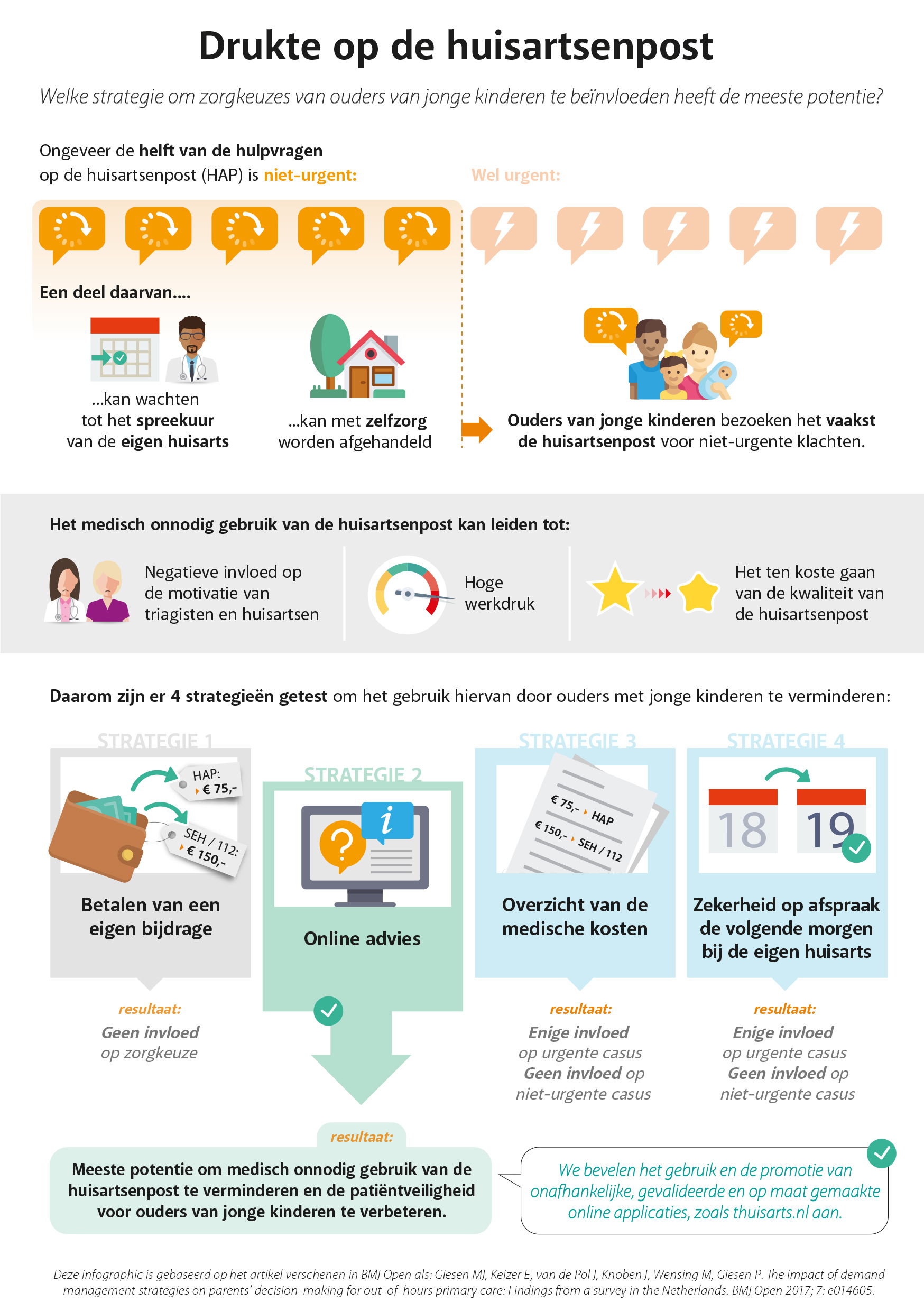 Drukte op de huisartsenpost

Welke strategie om zorgkeuzes van ouders van jonge kinderen te beïnvloeden heeft de meeste potentie?

Ongeveer de helft van de hulpvragen op de huisartsenpost (HAP) is niet-urgent:

Wel urgent:

Een deel daarvan....

...kan wachten tot het spreekuur van de eigen huisarts

...kan met zelfzorg worden afgehandeld

Ouders van jonge kinderen bezoeken het vaakst de huisartsenpost voor niet-urgente klachten.

Het medisch onnodig gebruik van de huisartsenpost kan leiden tot:

Negatieve invloed op de motivatie van triagisten en huisartsen

Hoge werkdruk

Het ten koste gaan van de kwaliteit van de huisartsenpost

Daarom zijn er 4 strategieën getest om het gebruik hiervan door ouders met jonge kinderen te verminderen:

STRATEGIE 1

HAP: € 75,-

SEH / 112: € 150,-

Betalen van een eigen bijdrage

resultaat:
Geen invloed op zorgkeuze

STRATEGIE 2

Online advies

STRATEGIE 3

€ 75,- HAP
€ 150,- SEH / 112

Overzicht van de medische kosten

resultaat:
Enige invloed op urgente casus
Geen invloed op niet-urgente casus

STRATEGIE 4

18 19

Zekerheid op afspraak de volgende morgen bij de eigen huisarts

resultaat:
Enige invloed op urgente casus
Geen invloed op niet-urgente casus

resultaat:
Meeste potentie om medisch onnodig gebruik van de huisartsenpost te verminderen en de patiëntveiligheid voor ouders van jonge kinderen te verbeteren.

We bevelen het gebruik en de promotie van onafhankelijke, gevalideerde en op maat gemaakte online applicaties, zoals thuisarts.nl aan.

Deze infographic is gebaseerd op het artikel verschenen in BMJ Open als: Giesen MJ, Keizer E, van de Pol J, Knoben J, Wensing M, Giesen P. The impact of demand management strategies on parents' decision-making for out-of-hours primary care: Findings from a survey in the Netherlands. BMJ Open 2017; 7: e014605.